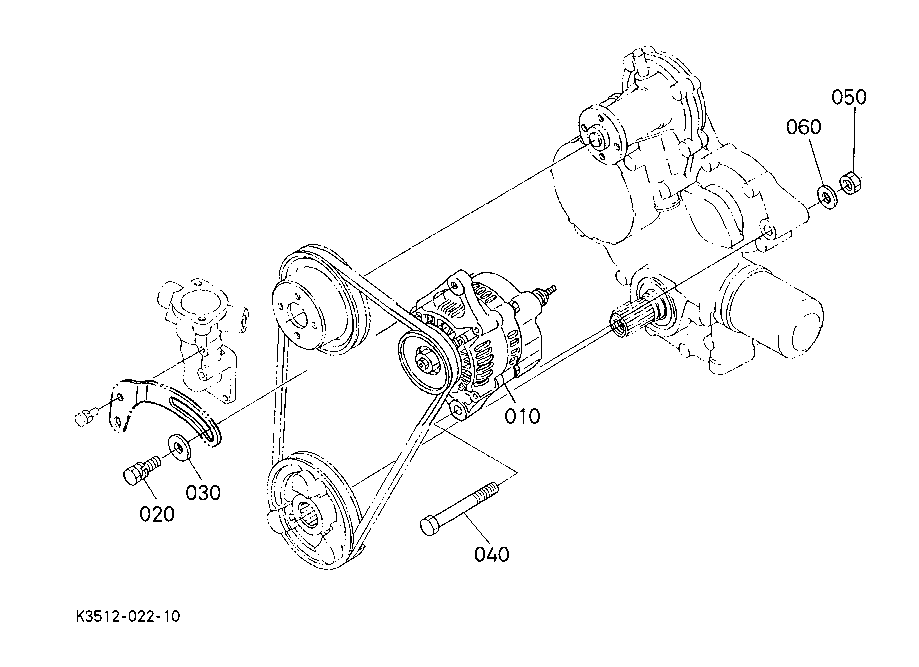 050
060
010
030
020
040
K3512-022-10